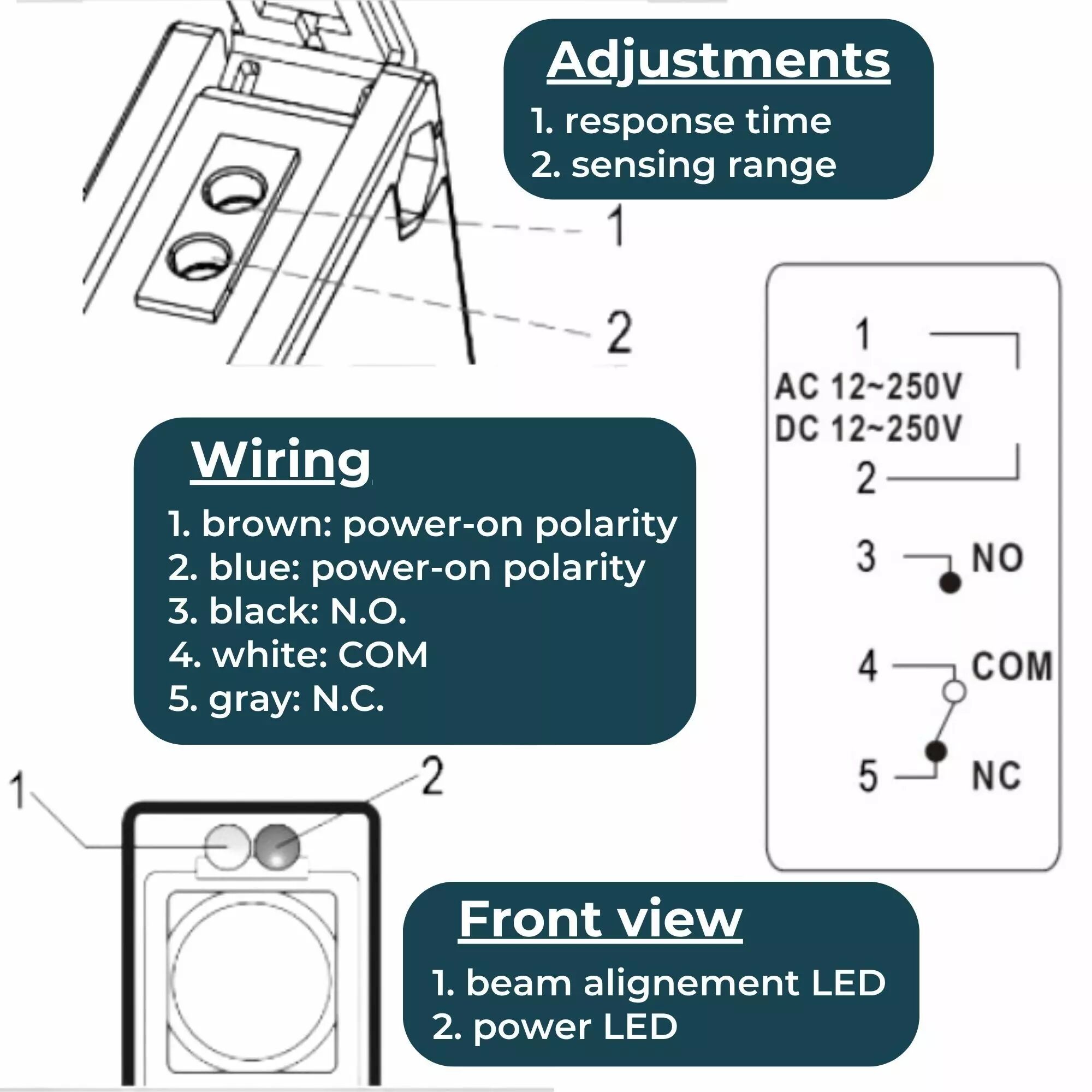 Adjustments
1. response time
2. sensing range

1

2

1
AC 12~250V
DC 12~250V
2

3 NO

4 COM

5 NC

Wiring
1. brown: power-on polarity
2. blue: power-on polarity
3. black: N.O.
4. white: COM
5. gray: N.C.

1 2

Front view
1. beam alignement LED
2. power LED