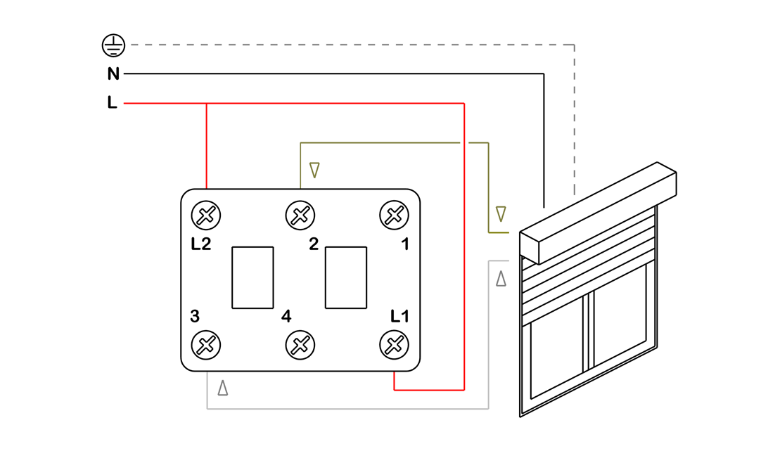 N
L
L2
2
1
3
4
L1