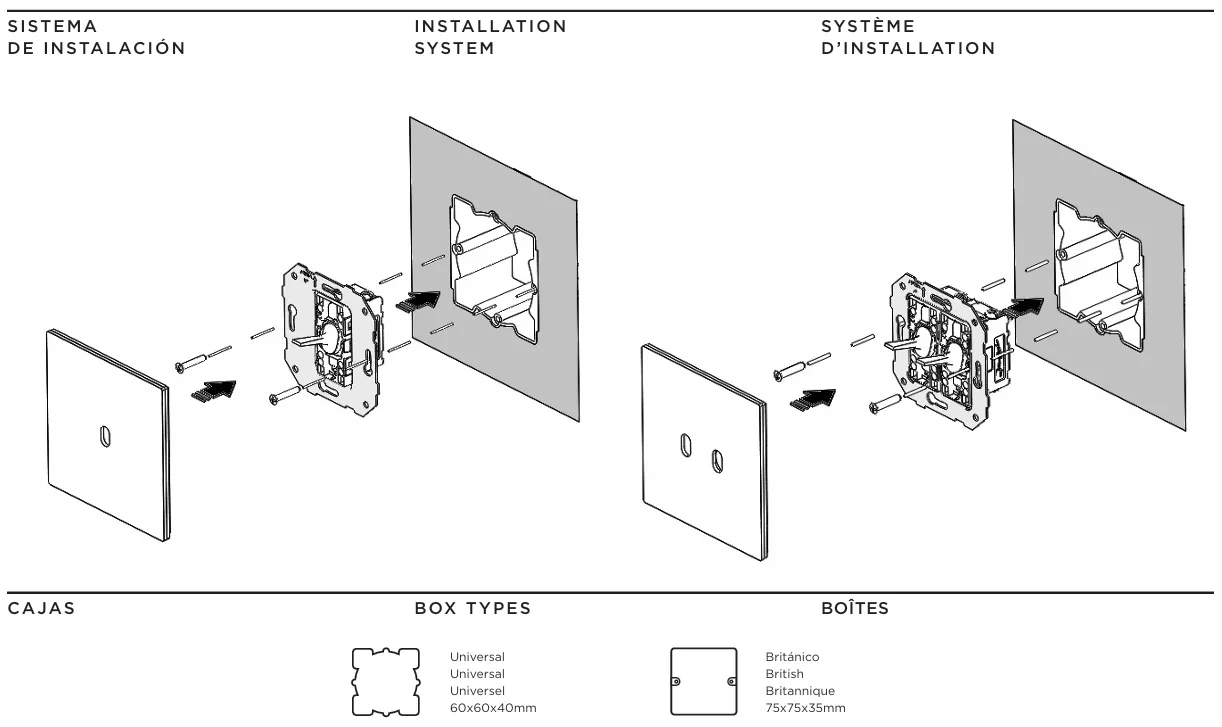 SISTEMA DE INSTALACIÓN

INSTALLATION SYSTEM

SYSTÈME D'INSTALLATION

CAJAS

BOX TYPES

BOÎTES

Universal
Universal
Universel
60x60x40mm

Británico
British
Britannique
75x75x35mm