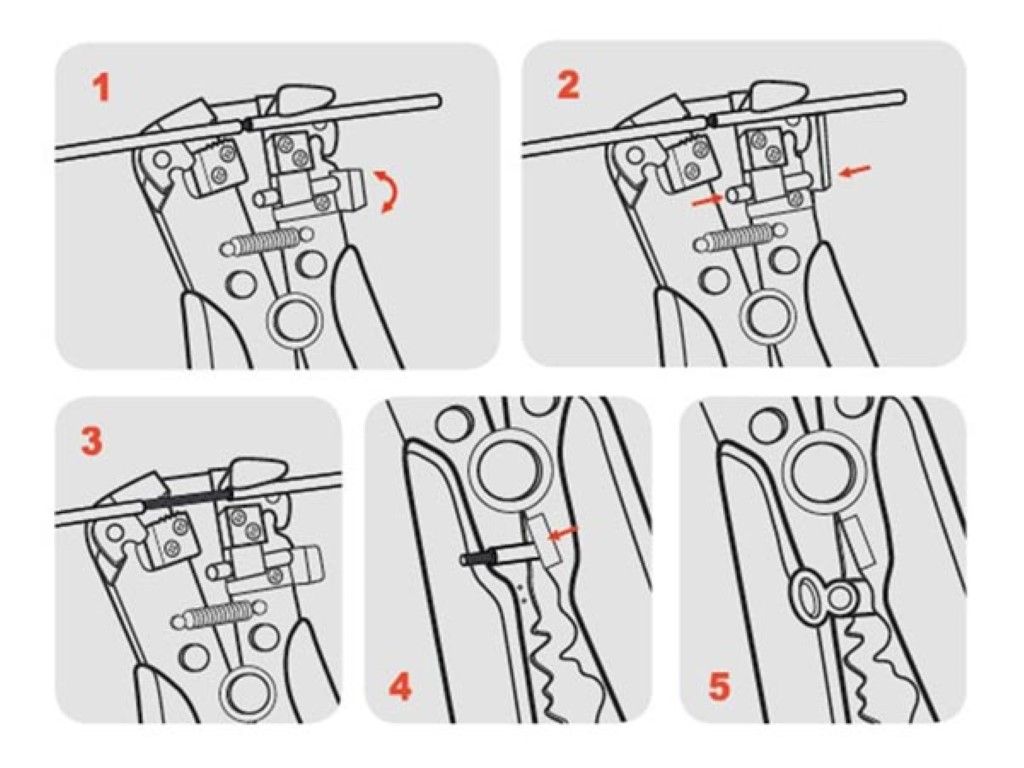 1

2

3

4

5